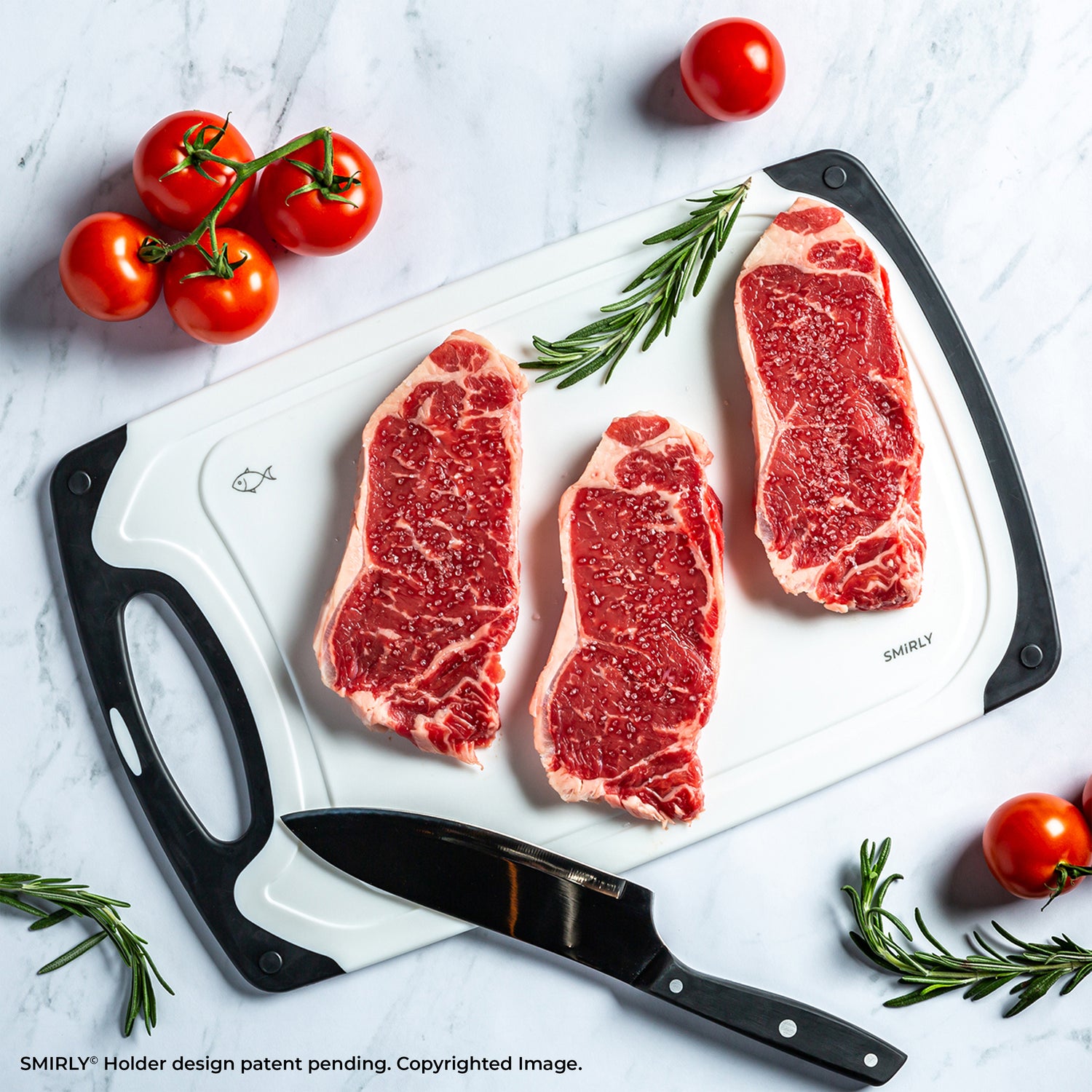 SMiRLY

SMIRLY© Holder design patent pending. Copyrighted Image.